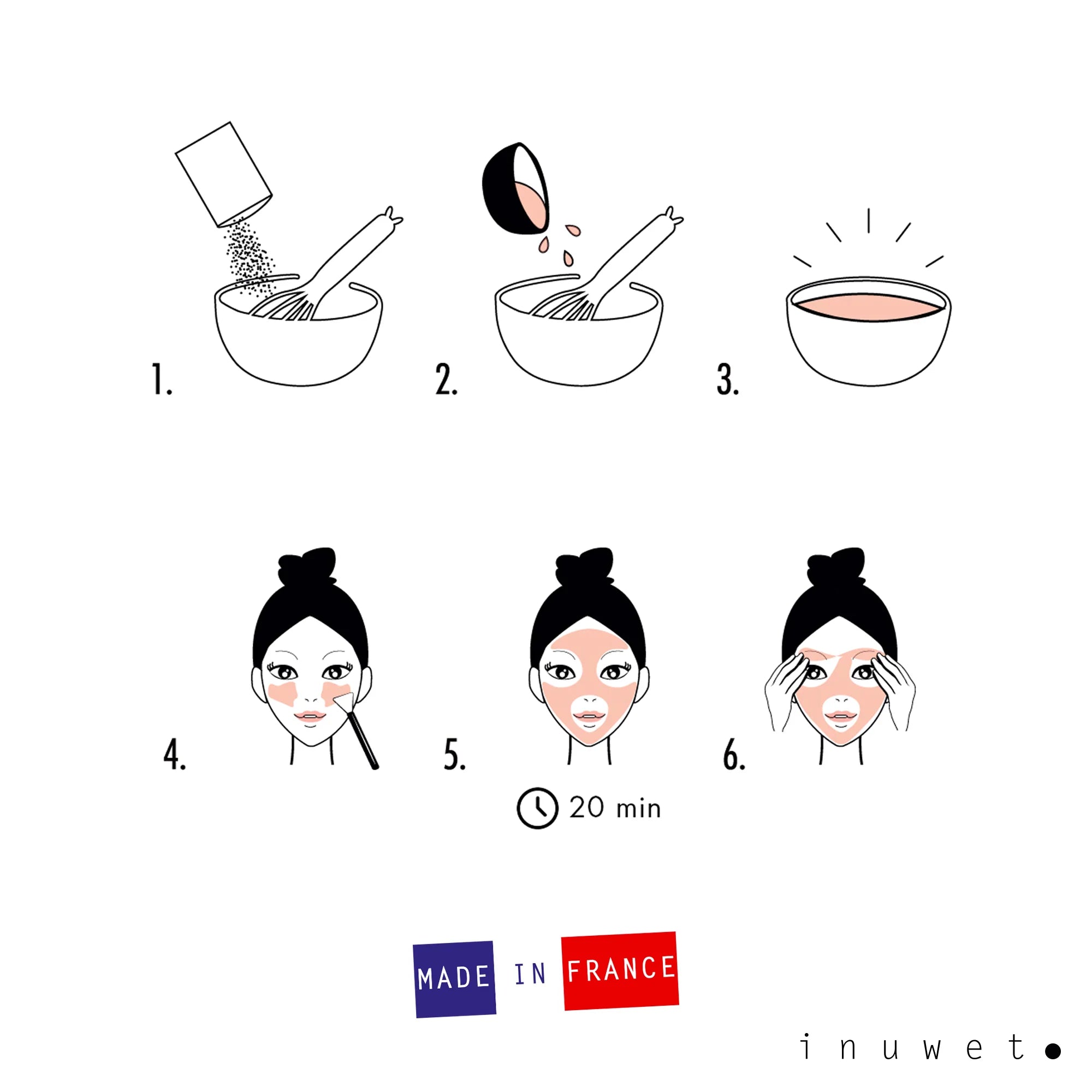 1.

2.

3.

4.

5.

6.

20 min

MADE IN FRANCE

inuwet