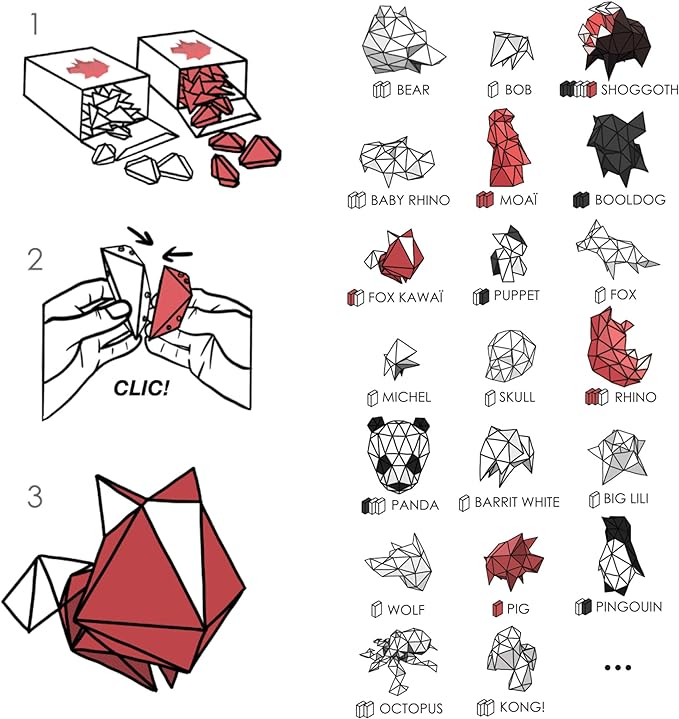 1

2

CLIC!

3

BEAR
BOB
SHOGGOTH
BABY RHINO
MOAÏ
BOOLDOG
FOX KAWAÏ
PUPPET
FOX
MICHEL
SKULL
RHINO
PANDA
BARRIT WHITE
BIG LILI
WOLF
PIG
PINGOUIN
OCTOPUS
KONG!
...